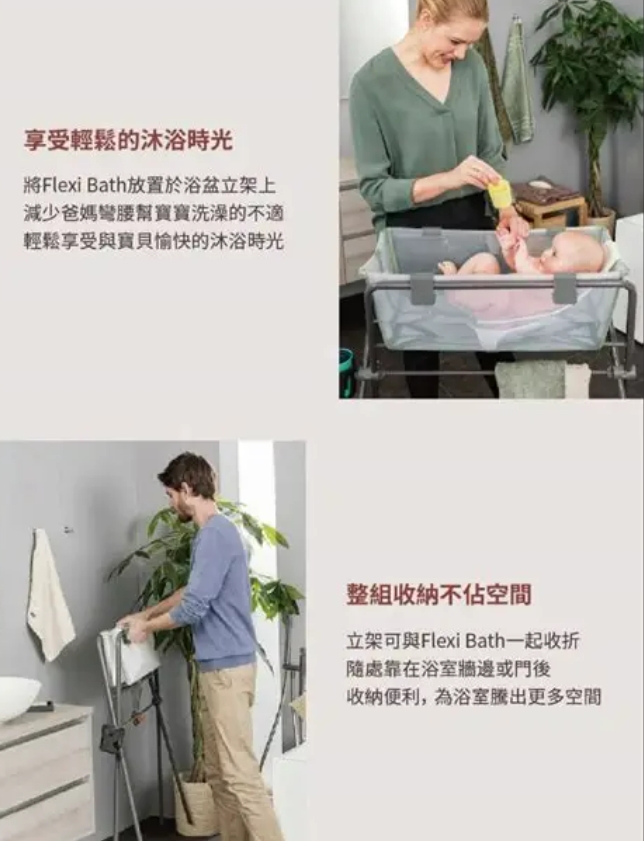 享受輕鬆的沐浴時光

將Flexi Bath放置於浴盆立架上
減少爸媽彎腰幫寶寶洗澡的不適
輕鬆享受與寶貝愉快的沐浴時光

整組收納不佔空間

立架可與Flexi Bath一起收折
隨處靠在浴室牆邊或門後
收納便利，為浴室騰出更多空間