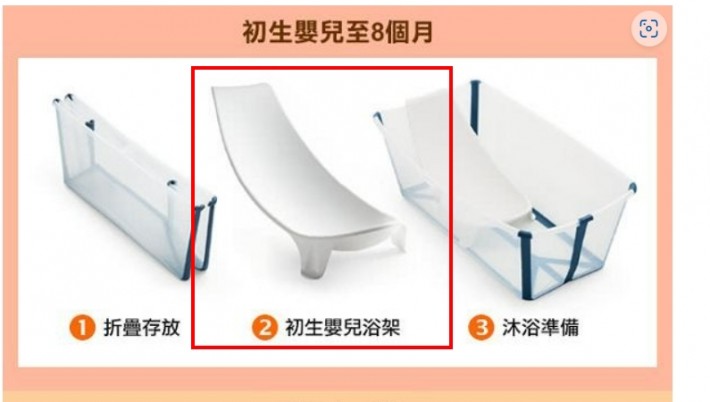 初生嬰兒至8個月

1 折疊存放

2 初生嬰兒浴架

3 沐浴準備