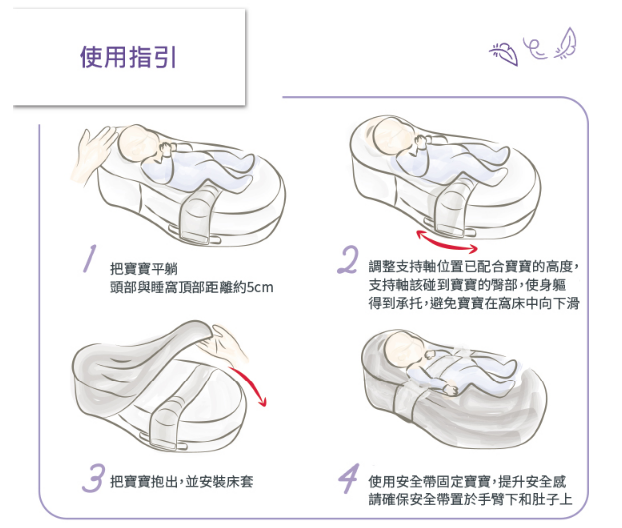 使用指引

1 把寶寶平躺
頭部與睡窩頂部距離約5cm

2 調整支持軸位置已配合寶寶的高度，支持軸該碰到寶寶的臀部，使身軀得到承托，避免寶寶在窩床中向下滑

3 把寶寶抱出，並安裝床套

4 使用安全帶固定寶寶，提升安全感
請確保安全帶置於手臂下和肚子上