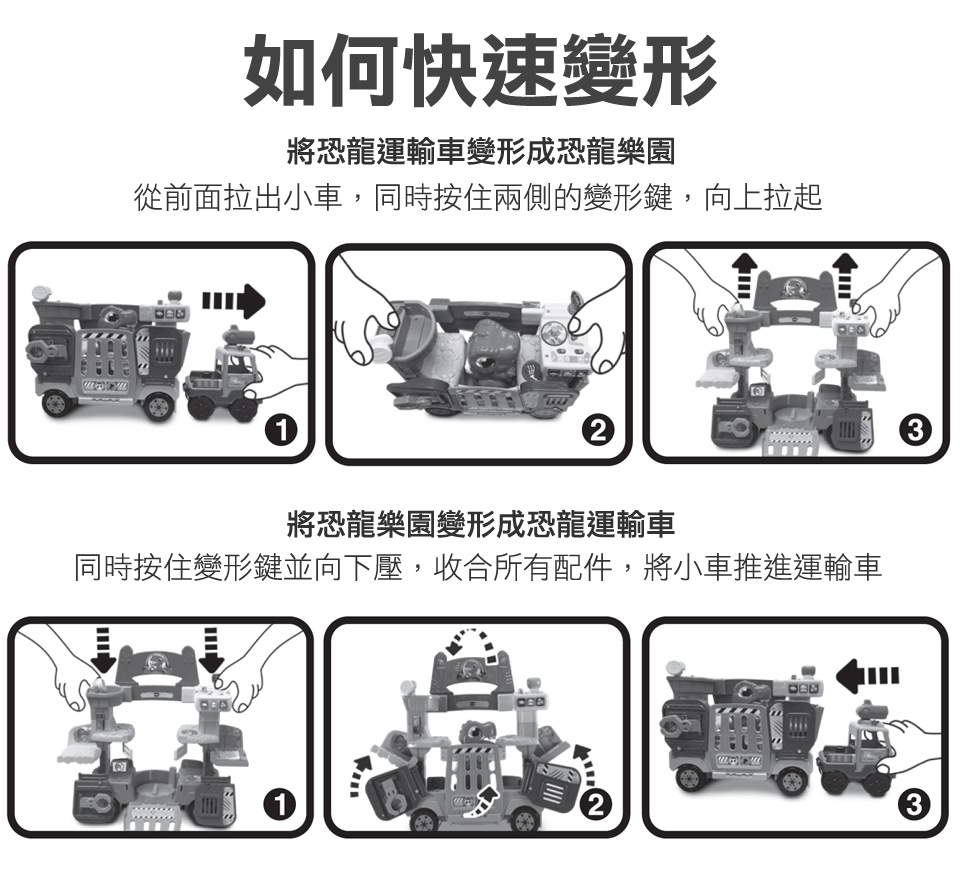 如何快速變形

將恐龍運輸車變形成恐龍樂園

從前面拉出小車，同時按住兩側的變形鍵，向上拉起

1

2

3

將恐龍樂園變形成恐龍運輸車

同時按住變形鍵並向下壓，收合所有配件，將小車推進運輸車

1

2

3